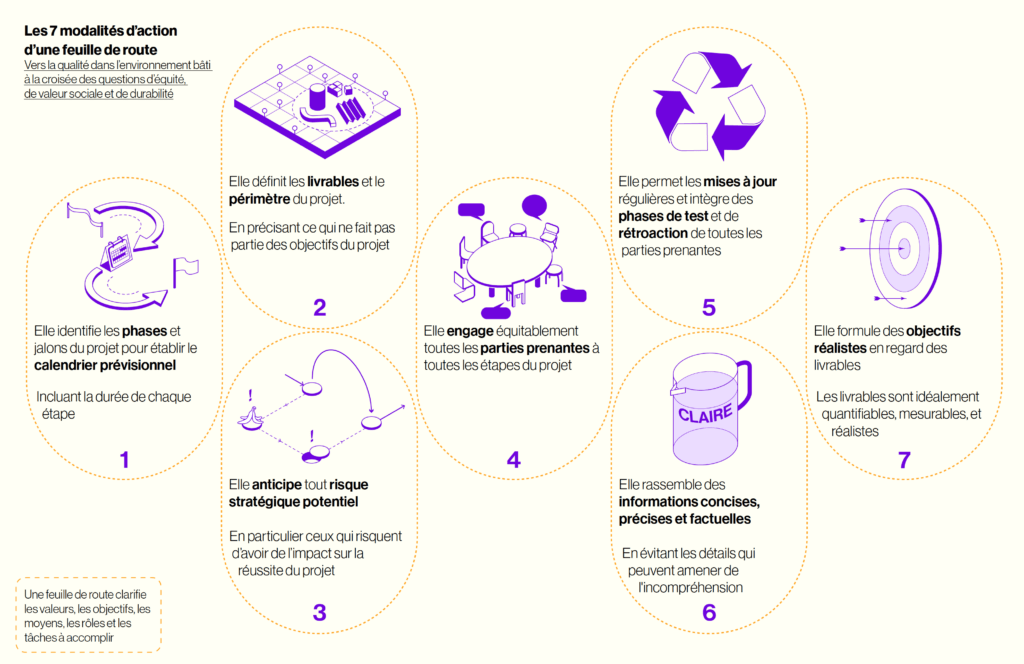 Les 7 modalités d'action d'une feuille de route
Vers la qualité dans l'environnement bâti à la croisée des questions d'équité, de valeur sociale et de durabilité

Elle identifie les phases et jalons du projet pour établir le calendrier prévisionnel

Incluant la durée de chaque étape

1

Elle définit les livrables et le périmètre du projet.

En précisant ce qui ne fait pas partie des objectifs du projet

2

Elle anticipe tout risque stratégique potentiel

En particulier ceux qui risquent d'avoir de l'impact sur la réussite du projet

3

Elle engage équitablement toutes les parties prenantes à toutes les étapes du projet

4

Elle permet les mises à jour régulières et intègre des phases de test et de rétroaction de toutes les parties prenantes

5

CLAIRE

Elle rassemble des informations concises, précises et factuelles

En évitant les détails qui peuvent amener de l'incompréhension

6

Elle formule des objectifs réalistes en regard des livrables

Les livrables sont idéalement quantifiables, mesurables, et réalistes

7

Une feuille de route clarifie les valeurs, les objectifs, les moyens, les rôles et les tâches à accomplir